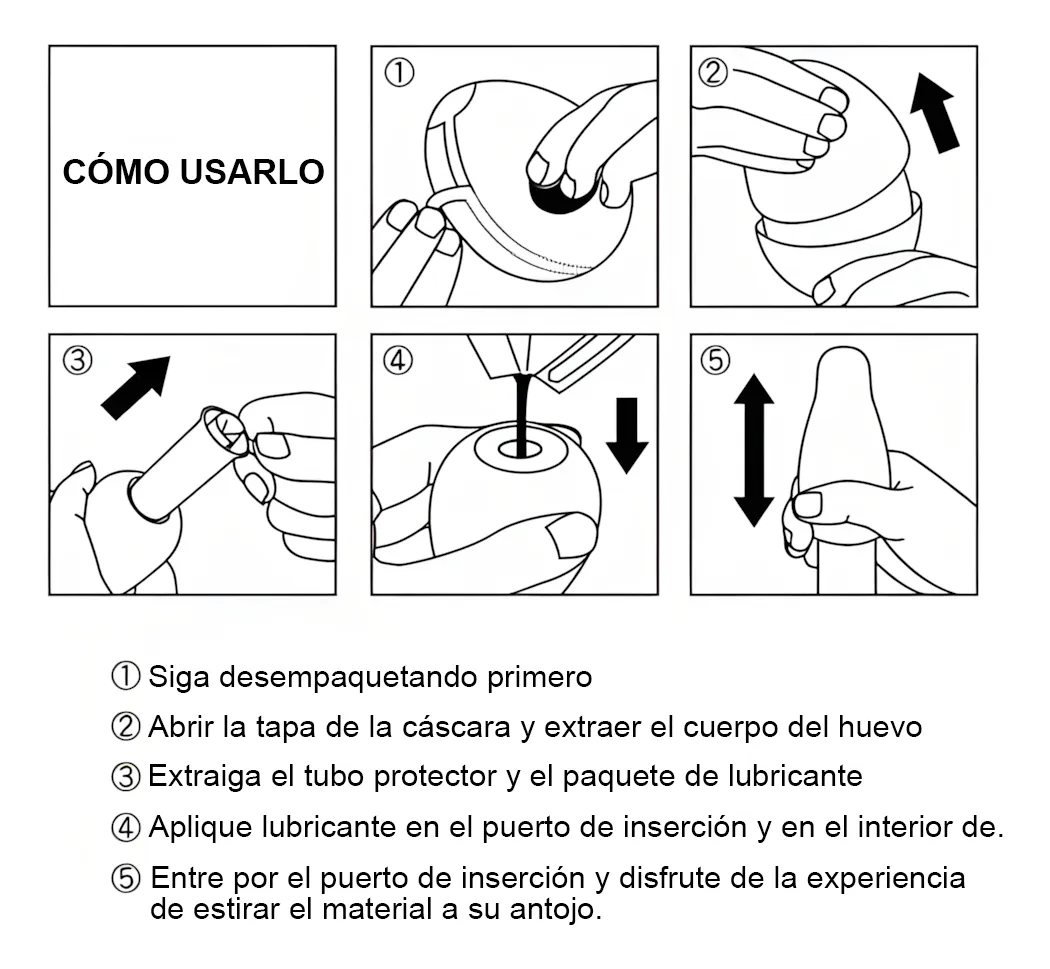 CÓMO USARLO

①

②

③

④

⑤

① Siga desempaquetando primero

② Abrir la tapa de la cáscara y extraer el cuerpo del huevo

③ Extraiga el tubo protector y el paquete de lubricante

④ Aplique lubricante en el puerto de inserción y en el interior de.

⑤ Entre por el puerto de inserción y disfrute de la experiencia de estirar el material a su antojo.